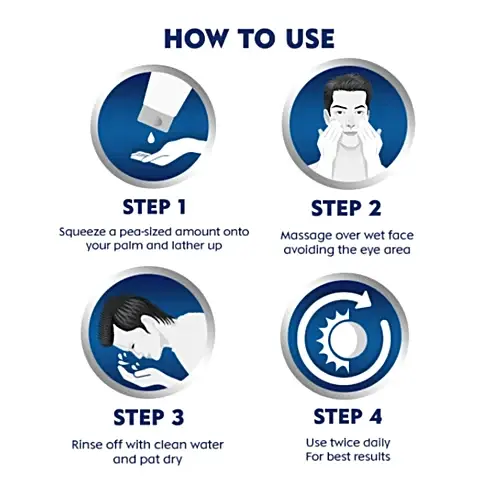 HOW TO USE

STEP 1
Squeeze a pea-sized amount onto your palm and lather up

STEP 2
Massage over wet face avoiding the eye area

STEP 3
Rinse off with clean water and pat dry

STEP 4
Use twice daily For best results